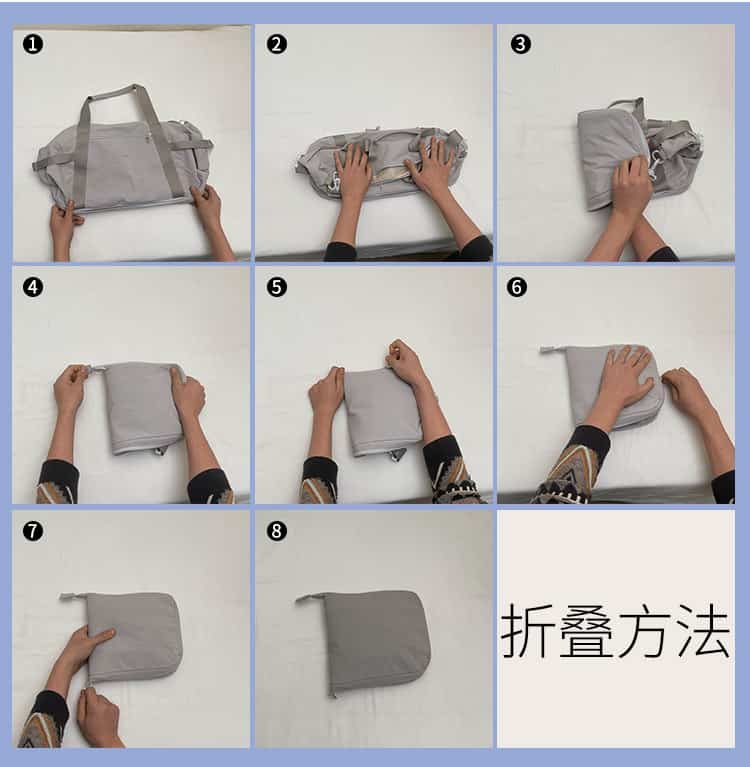 ❶
❷
❸
❹
❺
❻
❼
❽
折叠方法